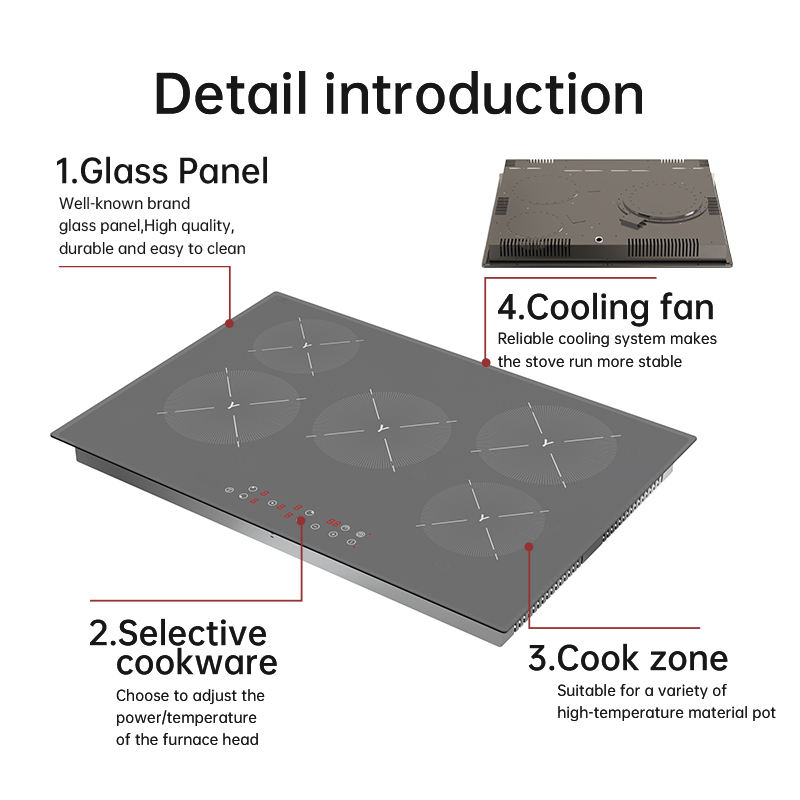 Detail introduction

1.Glass Panel
Well-known brand glass panel,High quality, durable and easy to clean

4.Cooling fan
Reliable cooling system makes the stove run more stable

2.Selective cookware
Choose to adjust the power/temperature of the furnace head

3.Cook zone
Suitable for a variety of high-temperature material pot