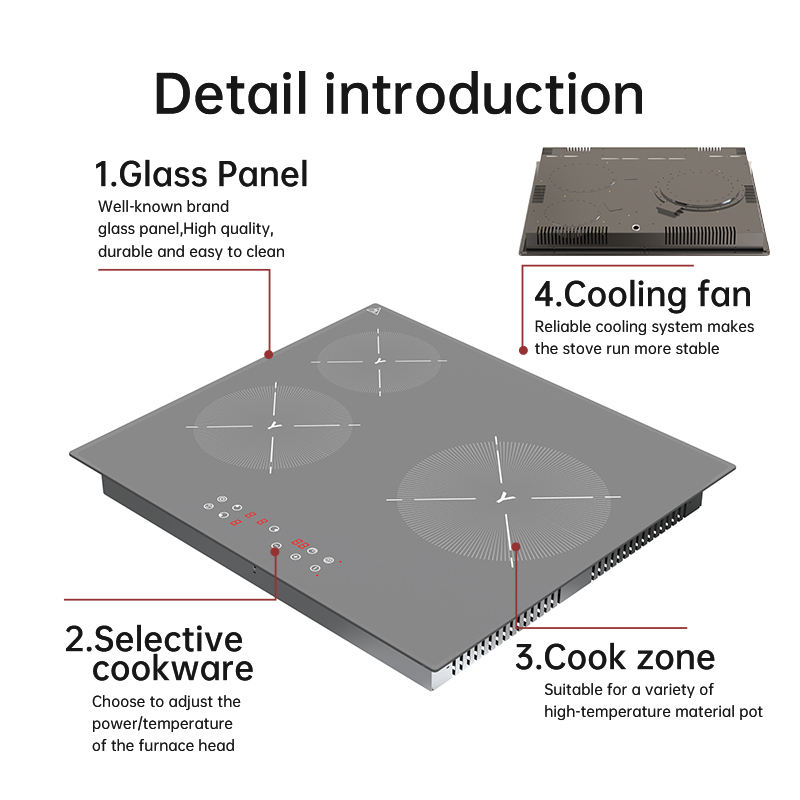 Detail introduction

1.Glass Panel
Well-known brand glass panel,High quality, durable and easy to clean

4.Cooling fan
Reliable cooling system makes the stove run more stable

2.Selective cookware
Choose to adjust the power/temperature of the furnace head

3.Cook zone
Suitable for a variety of high-temperature material pot