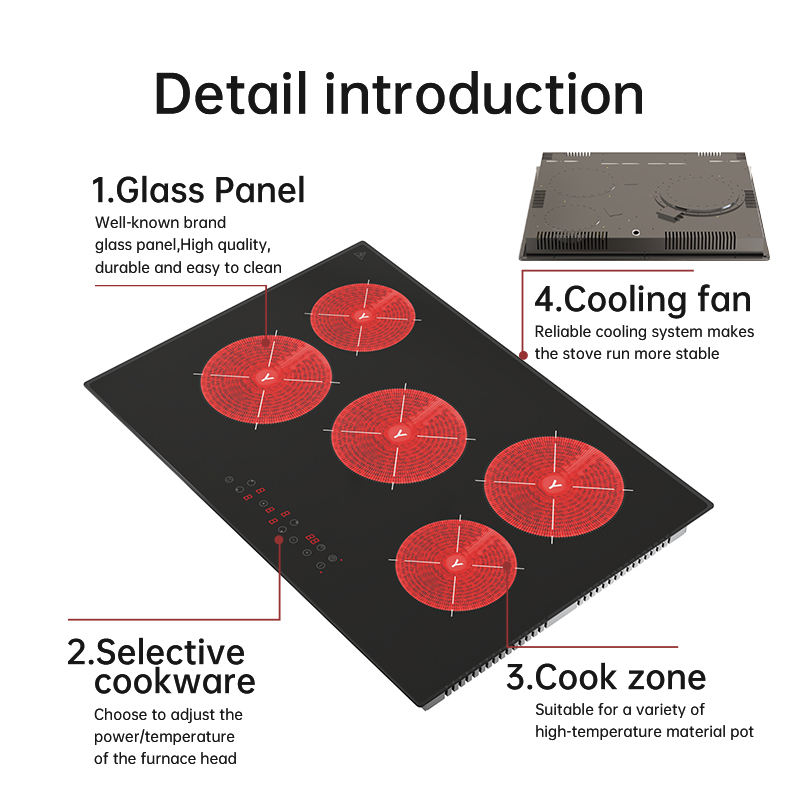 Detail introduction

1.Glass Panel
Well-known brand glass panel,High quality, durable and easy to clean

4.Cooling fan
Reliable cooling system makes the stove run more stable

2.Selective cookware
Choose to adjust the power/temperature of the furnace head

3.Cook zone
Suitable for a variety of high-temperature material pot