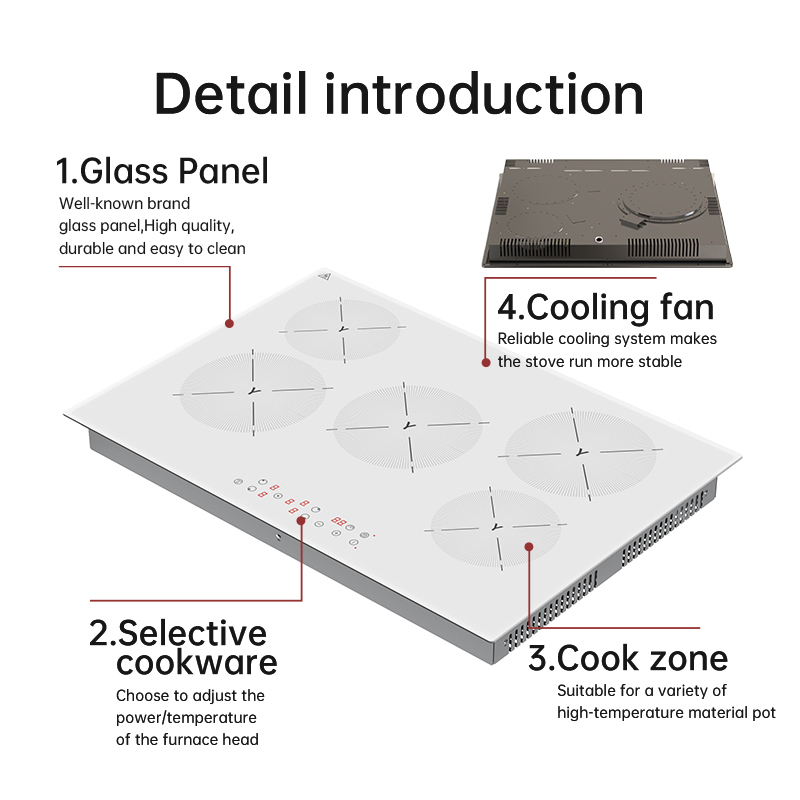 Detail introduction

1.Glass Panel
Well-known brand glass panel,High quality, durable and easy to clean

4.Cooling fan
Reliable cooling system makes the stove run more stable

2.Selective cookware
Choose to adjust the power/temperature of the furnace head

3.Cook zone
Suitable for a variety of high-temperature material pot