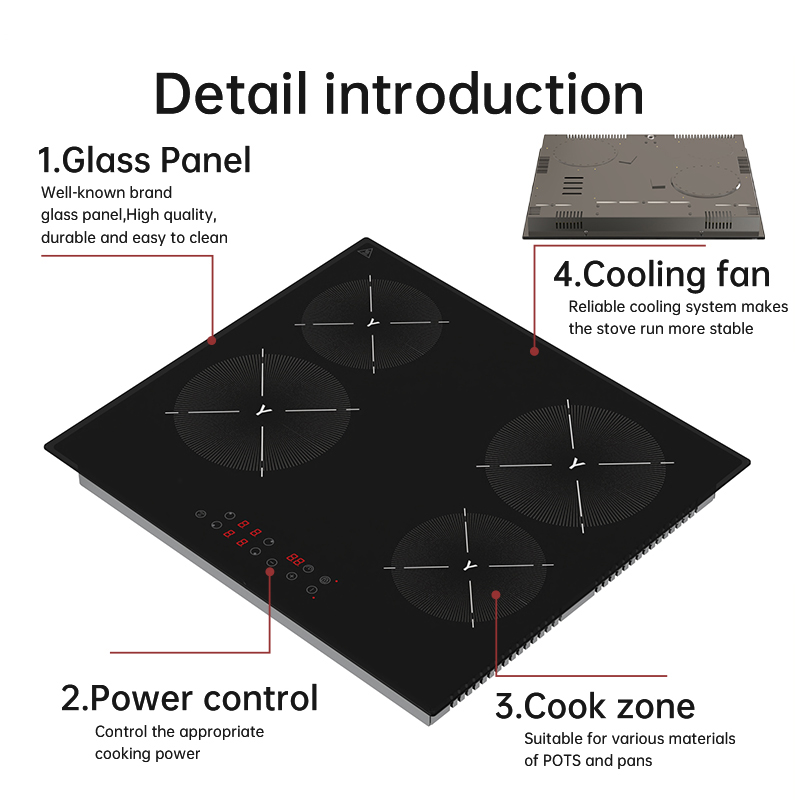 Detail introduction

1.Glass Panel
Well-known brand glass panel,High quality, durable and easy to clean

4.Cooling fan
Reliable cooling system makes the stove run more stable

2.Power control
Control the appropriate cooking power

3.Cook zone
Suitable for various materials of POTS and pans