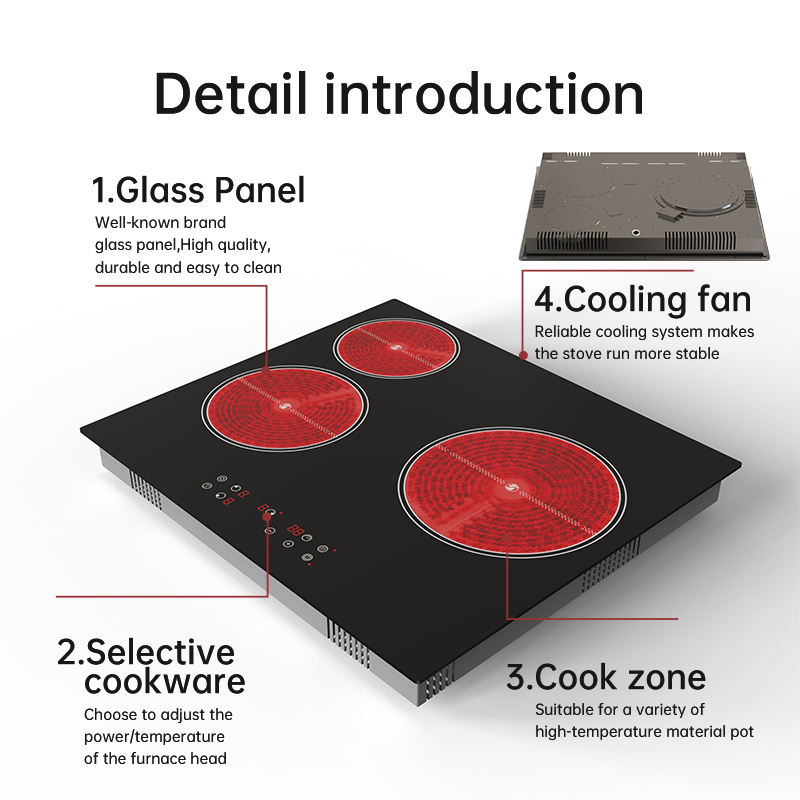 Detail introduction

1.Glass Panel
Well-known brand glass panel,High quality, durable and easy to clean

4.Cooling fan
Reliable cooling system makes the stove run more stable

2.Selective cookware
Choose to adjust the power/temperature of the furnace head

3.Cook zone
Suitable for a variety of high-temperature material pot