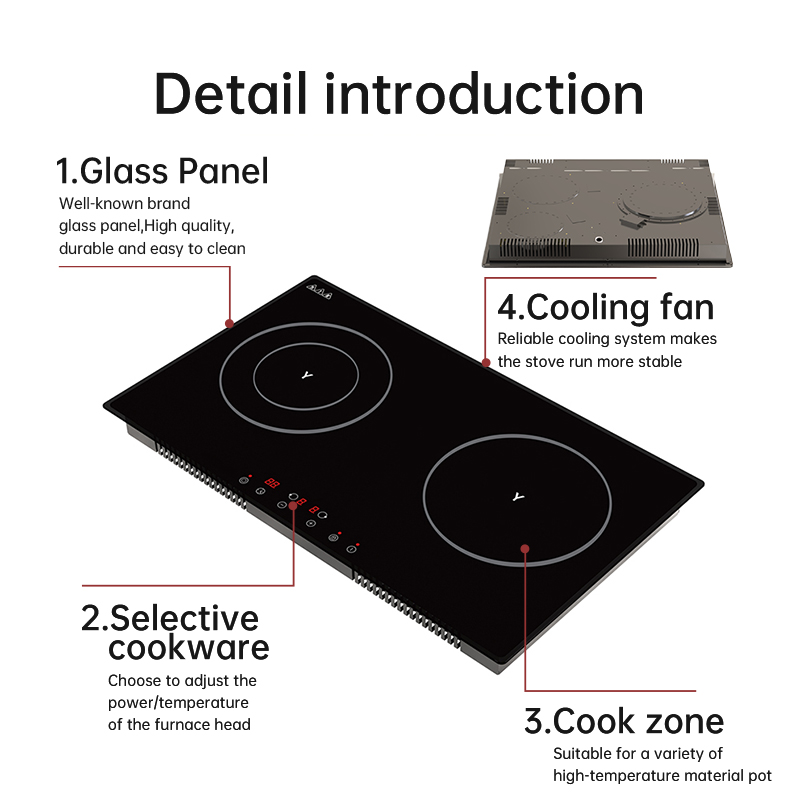 Detail introduction

1.Glass Panel
Well-known brand glass panel,High quality, durable and easy to clean

4.Cooling fan
Reliable cooling system makes the stove run more stable

2.Selective cookware
Choose to adjust the power/temperature of the furnace head

3.Cook zone
Suitable for a variety of high-temperature material pot