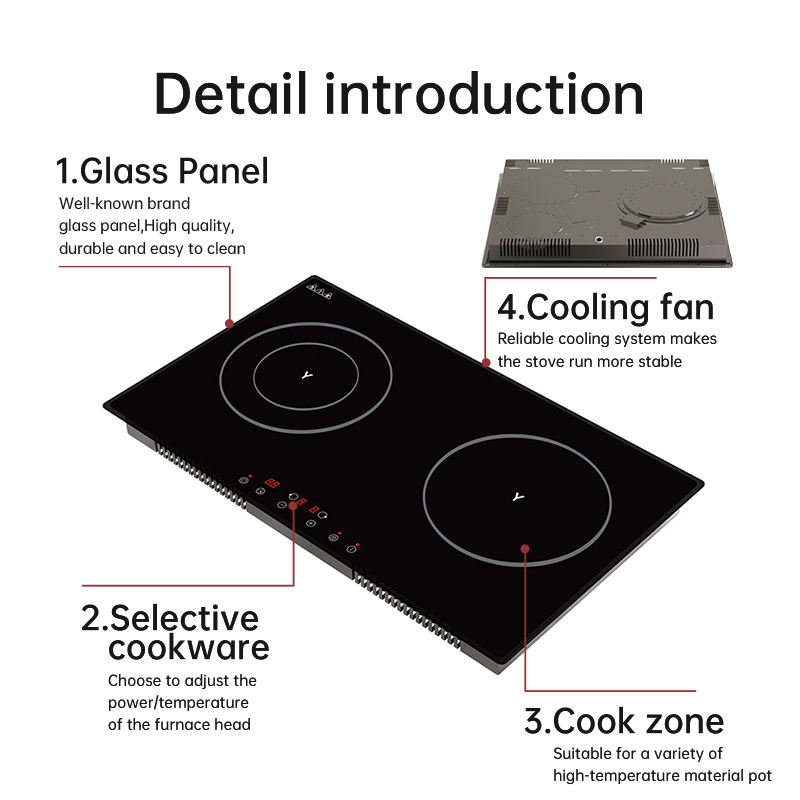 Detail introduction

1.Glass Panel
Well-known brand glass panel,High quality, durable and easy to clean

4.Cooling fan
Reliable cooling system makes the stove run more stable

2.Selective cookware
Choose to adjust the power/temperature of the furnace head

3.Cook zone
Suitable for a variety of high-temperature material pot