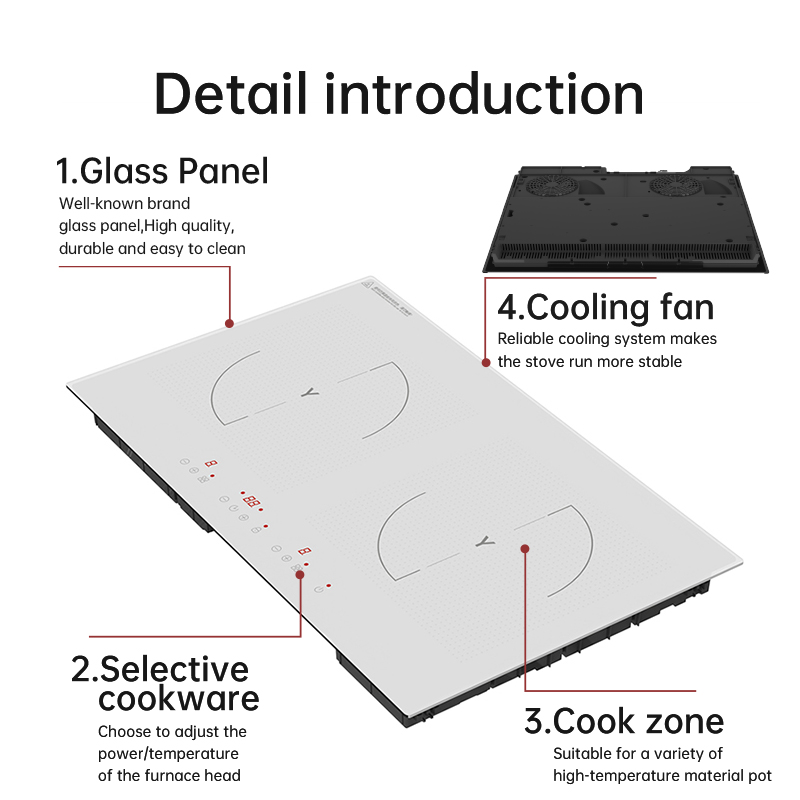 Detail introduction

1.Glass Panel

Well-known brand glass panel,High quality, durable and easy to clean

4.Cooling fan

Reliable cooling system makes the stove run more stable

2.Selective cookware

Choose to adjust the power/temperature of the furnace head

3.Cook zone

Suitable for a variety of high-temperature material pot