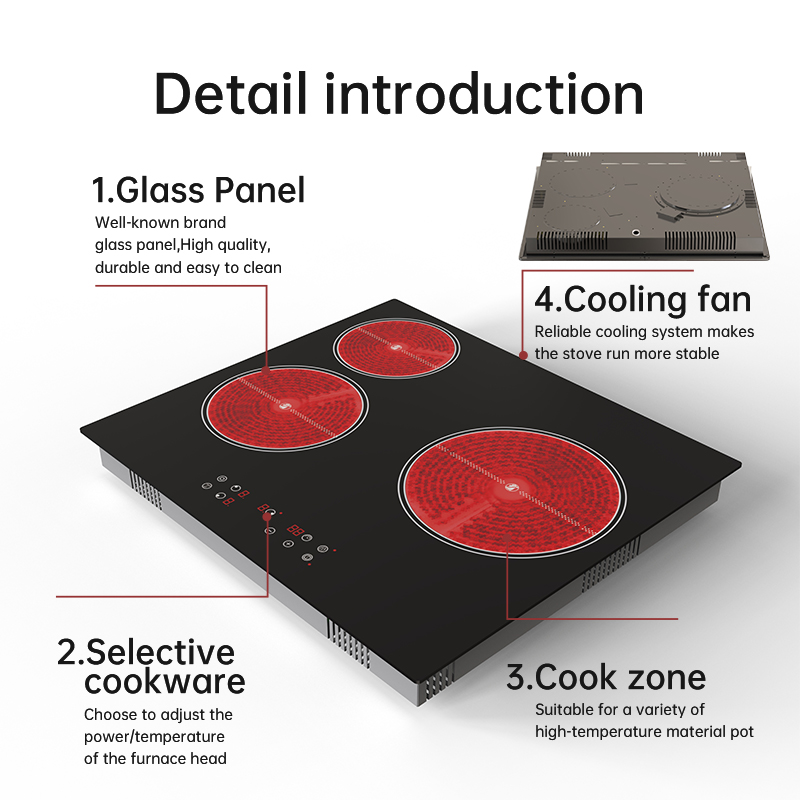 Detail introduction

1.Glass Panel
Well-known brand glass panel,High quality, durable and easy to clean

4.Cooling fan
Reliable cooling system makes the stove run more stable

2.Selective cookware
Choose to adjust the power/temperature of the furnace head

3.Cook zone
Suitable for a variety of high-temperature material pot