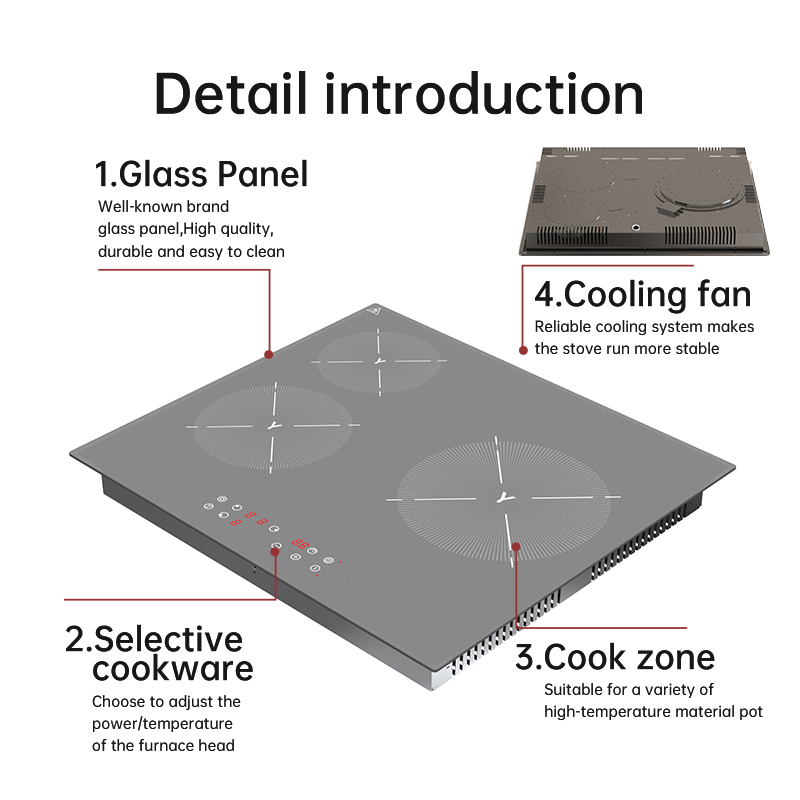 Detail introduction

1.Glass Panel
Well-known brand glass panel,High quality, durable and easy to clean

4.Cooling fan
Reliable cooling system makes the stove run more stable

2.Selective cookware
Choose to adjust the power/temperature of the furnace head

3.Cook zone
Suitable for a variety of high-temperature material pot