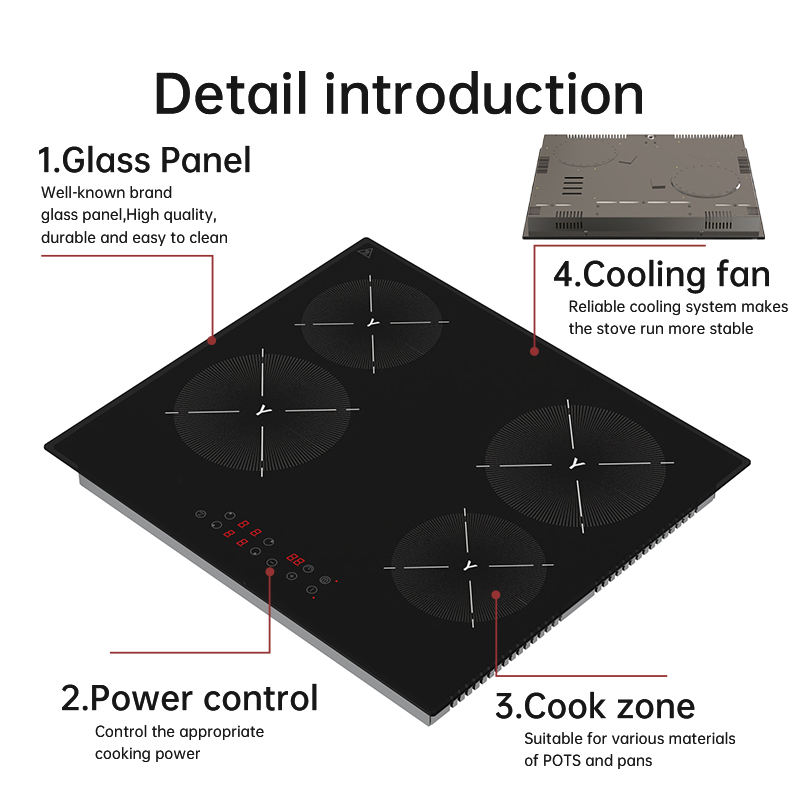 Detail introduction

1.Glass Panel

Well-known brand glass panel,High quality, durable and easy to clean

4.Cooling fan

Reliable cooling system makes the stove run more stable

2.Power control

Control the appropriate cooking power

3.Cook zone

Suitable for various materials of POTS and pans