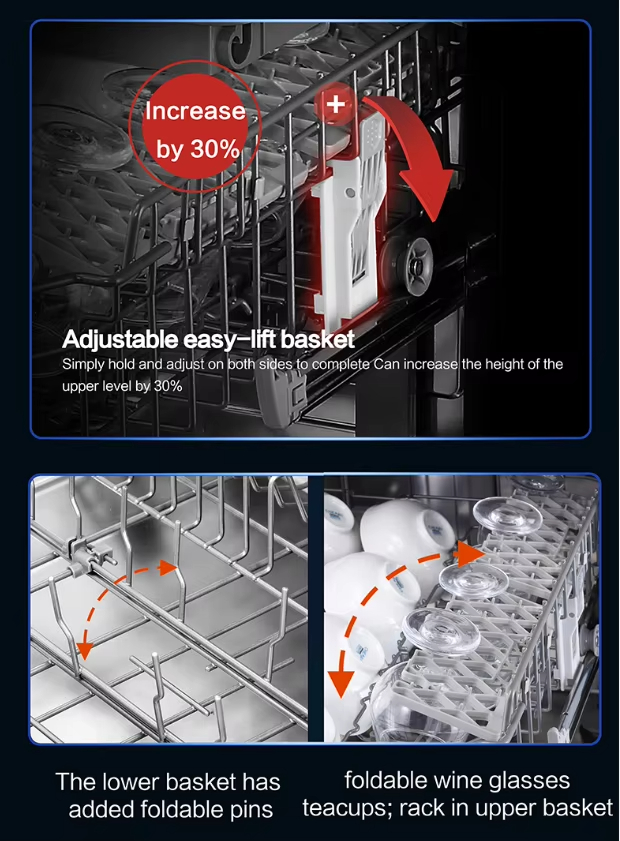 Increase by 30%

+

Adjustable easy-lift basket

Simply hold and adjust on both sides to complete Can increase the height of the upper level by 30%

The lower basket has added foldable pins

foldable wine glasses teacups; rack in upper basket